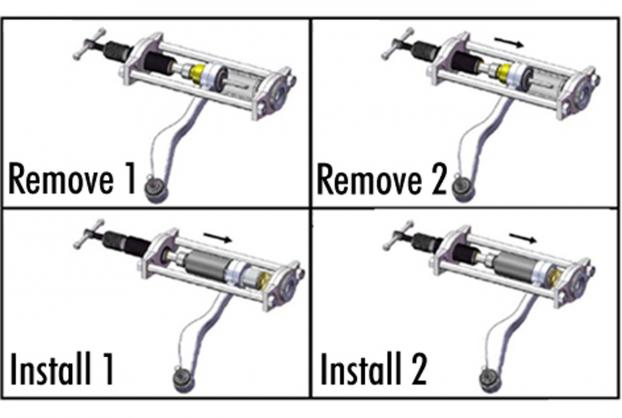 Remove 1

Remove 2

Install 1

Install 2