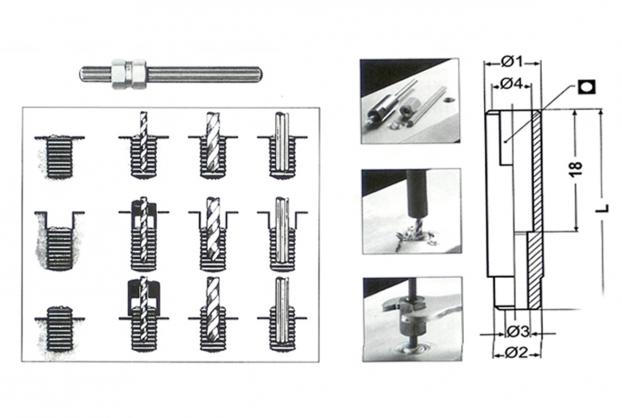 Ø1
Ø4
18
L
Ø3
Ø2