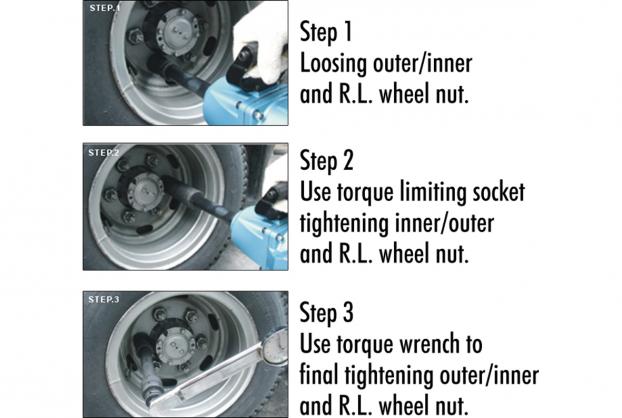 STEP.1

Step 1
Loosing outer/inner and R.L. wheel nut.

STEP.2

Step 2
Use torque limiting socket tightening inner/outer and R.L. wheel nut.

STEP.3

Step 3
Use torque wrench to final tightening outer/inner and R.L. wheel nut.