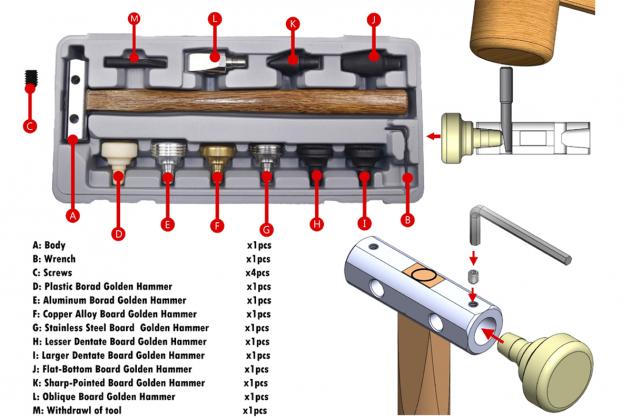 M L K J

C

A D E F G H I B

| | |
|---|---|
| A: Body | x1pcs |
| B: Wrench | x1pcs |
| C: Screws | x4pcs |
| D: Plastic Borad Golden Hammer | x1pcs |
| E: Aluminum Borad Golden Hammer | x1pcs |
| F: Copper Alloy Board Golden Hammer | x1pcs |
| G: Stainless Steel Board Golden Hammer | x1pcs |
| H: Lesser Dentate Board Golden Hammer | x1pcs |
| I: Larger Dentate Board Golden Hammer | x1pcs |
| J: Flat-Bottom Board Golden Hammer | x1pcs |
| K: Sharp-Pointed Board Golden Hammer | x1pcs |
| L: Oblique Board Golden Hammer | x1pcs |
| M: Withdrawl of tool | x1pcs |