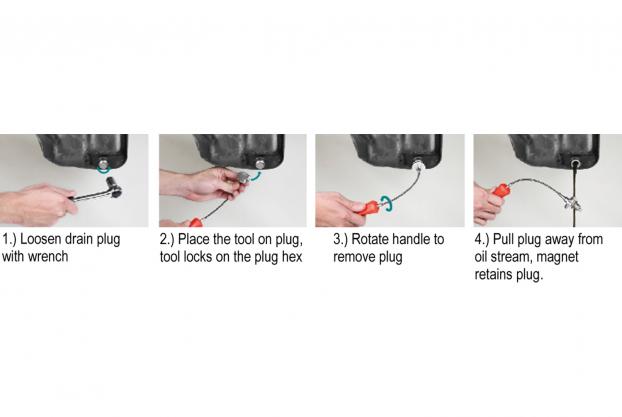 1.) Loosen drain plug with wrench

2.) Place the tool on plug, tool locks on the plug hex

3.) Rotate handle to remove plug

4.) Pull plug away from oil stream, magnet retains plug.