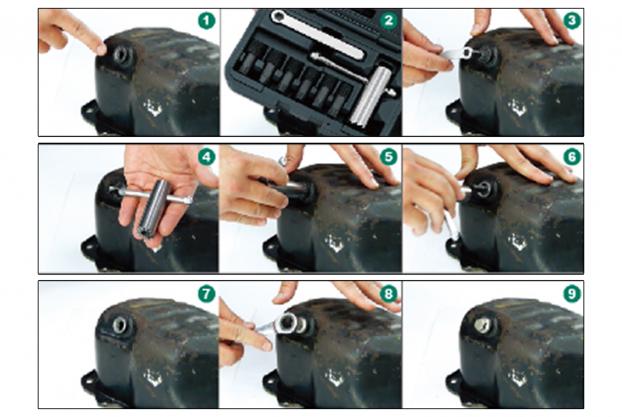 1 2 3 4 5 6 7 8 9