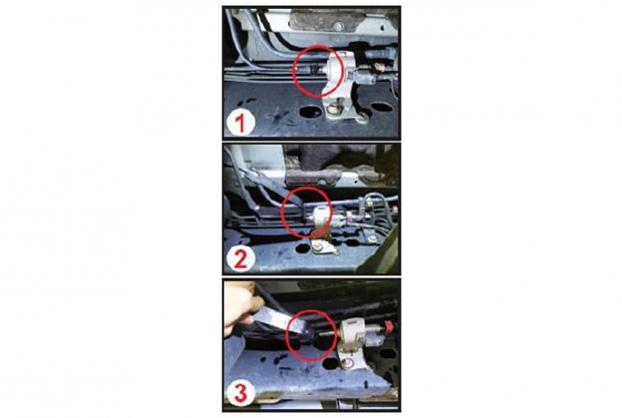 1

2

3