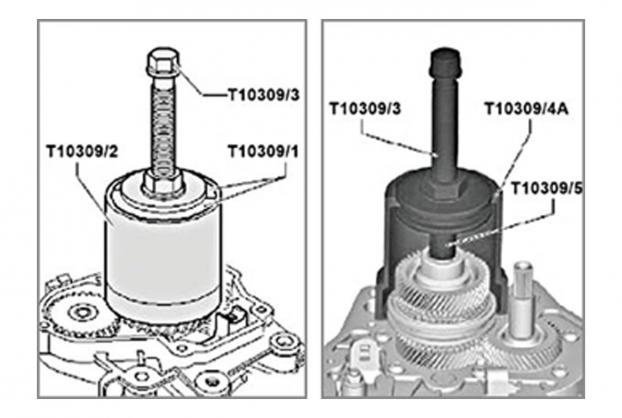 T10309/3
T10309/2
T10309/1

T10309/3
T10309/4A
T10309/5