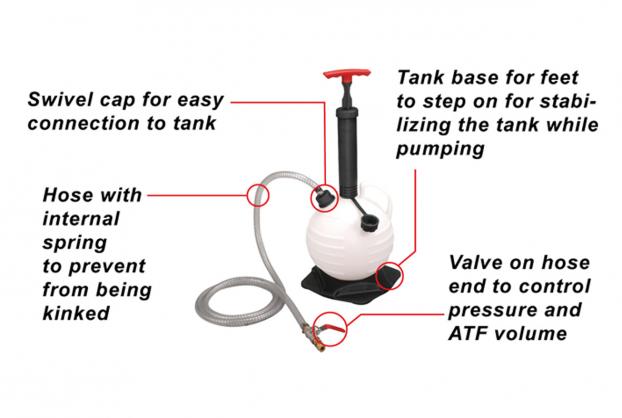 Swivel cap for easy connection to tank

Tank base for feet to step on for stabilizing the tank while pumping

Hose with internal spring to prevent from being kinked

Valve on hose end to control pressure and ATF volume