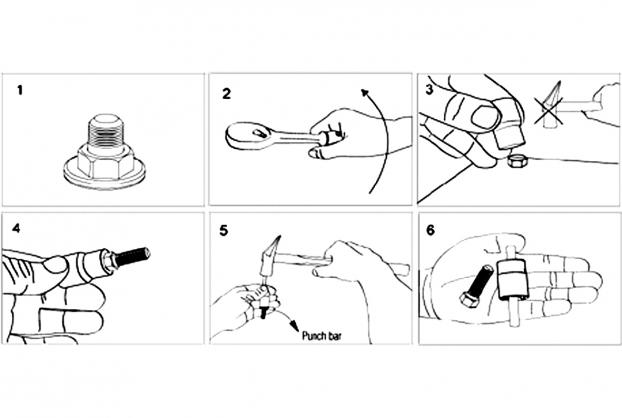 1

2

3

4

5

Punch bar

6