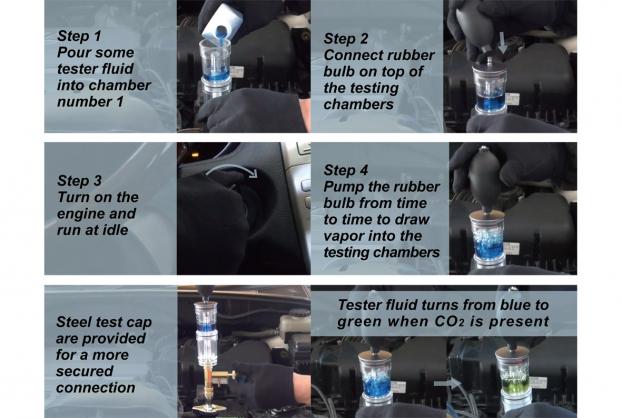 Step 1
Pour some tester fluid into chamber number 1

Step 2
Connect rubber bulb on top of the testing chambers

Step 3
Turn on the engine and run at idle

Step 4
Pump the rubber bulb from time to time to draw vapor into the testing chambers

Steel test cap are provided for a more secured connection

Tester fluid turns from blue to green when $CO_2$ is present