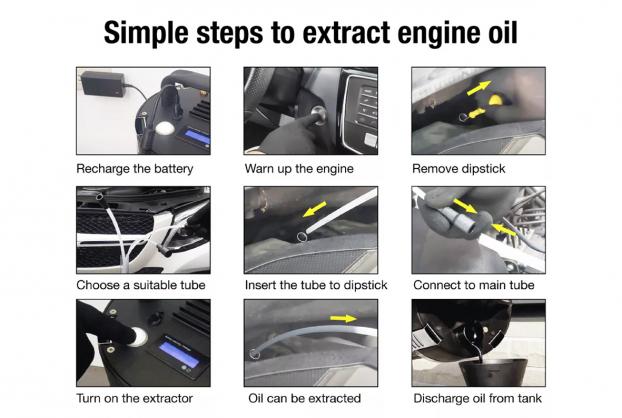 Simple steps to extract engine oil

Recharge the battery

Warn up the engine

Remove dipstick

Choose a suitable tube

Insert the tube to dipstick

Connect to main tube

Turn on the extractor

Oil can be extracted

Discharge oil from tank