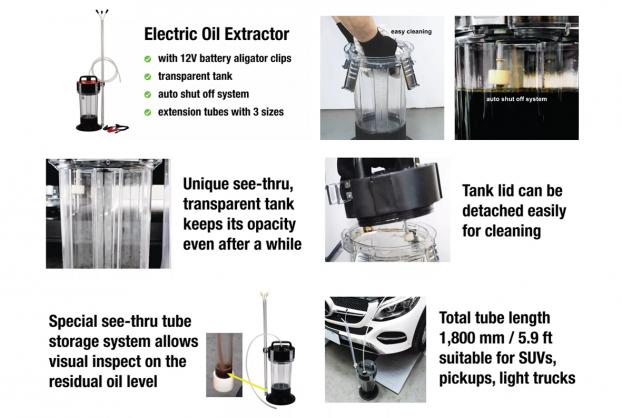 Electric Oil Extractor

with 12V battery aligator clips

transparent tank

auto shut off system

extension tubes with 3 sizes

easy cleaning

auto shut off system

Unique see-thru, transparent tank keeps its opacity even after a while

Tank lid can be detached easily for cleaning

Special see-thru tube storage system allows visual inspect on the residual oil level

Total tube length 1,800 mm / 5.9 ft suitable for SUVs, pickups, light trucks