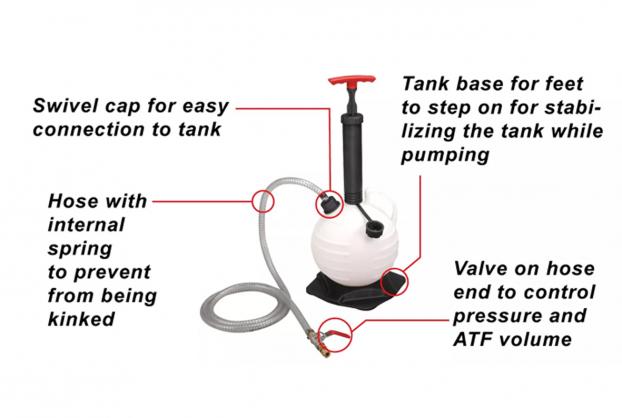 Swivel cap for easy connection to tank

Tank base for feet to step on for stabilizing the tank while pumping

Hose with internal spring to prevent from being kinked

Valve on hose end to control pressure and ATF volume