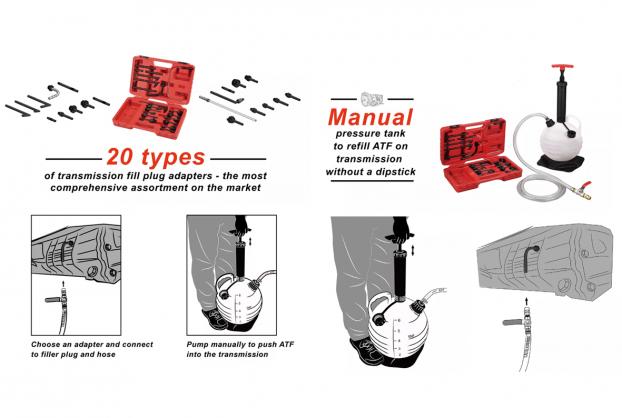 20 types
of transmission fill plug adapters - the most comprehensive assortment on the market

Manual
pressure tank to refill ATF on transmission without a dipstick

Choose an adapter and connect to filler plug and hose

Pump manually to push ATF into the transmission