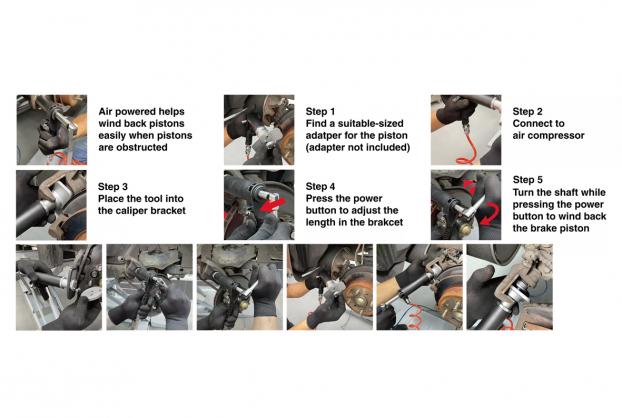 Air powered helps wind back pistons easily when pistons are obstructed

Step 1
Find a suitable-sized adatper for the piston (adapter not included)

Step 2
Connect to air compressor

Step 3
Place the tool into the caliper bracket

Step 4
Press the power button to adjust the length in the brakcet

Step 5
Turn the shaft while pressing the power button to wind back the brake piston