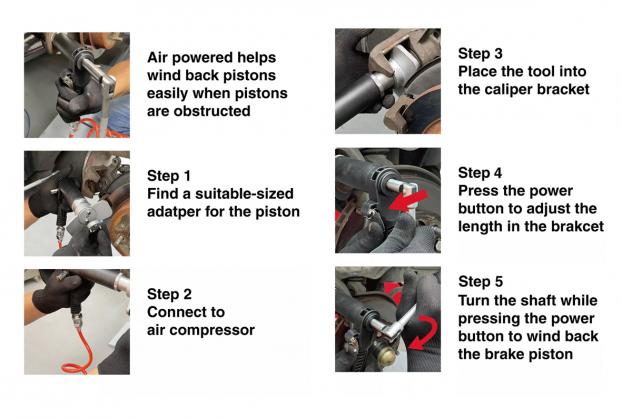 Air powered helps wind back pistons easily when pistons are obstructed

Step 1
Find a suitable-sized adatper for the piston

Step 2
Connect to air compressor

Step 3
Place the tool into the caliper bracket

Step 4
Press the power button to adjust the length in the brakcet

Step 5
Turn the shaft while pressing the power button to wind back the brake piston