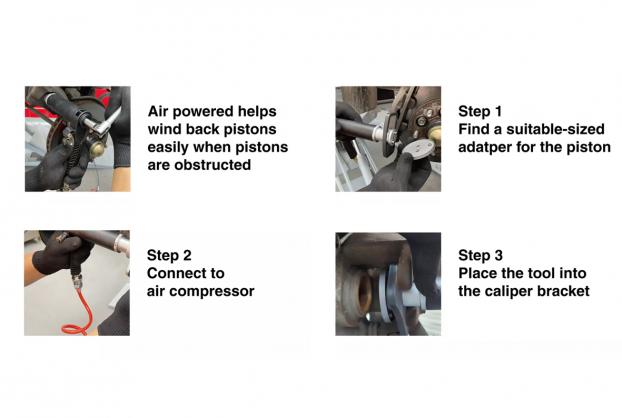 Air powered helps wind back pistons easily when pistons are obstructed

Step 1
Find a suitable-sized adatper for the piston

Step 2
Connect to air compressor

Step 3
Place the tool into the caliper bracket