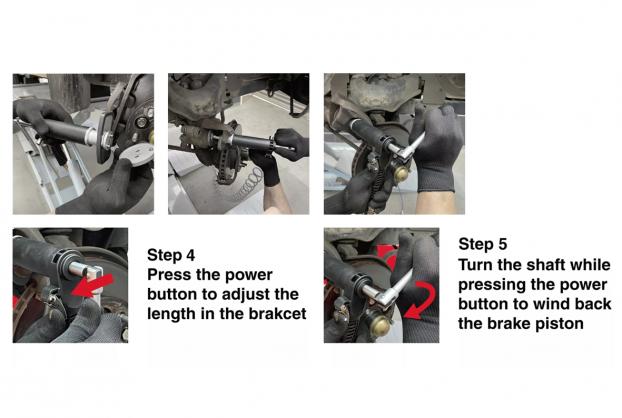 Step 4
Press the power button to adjust the length in the brakcet

Step 5
Turn the shaft while pressing the power button to wind back the brake piston