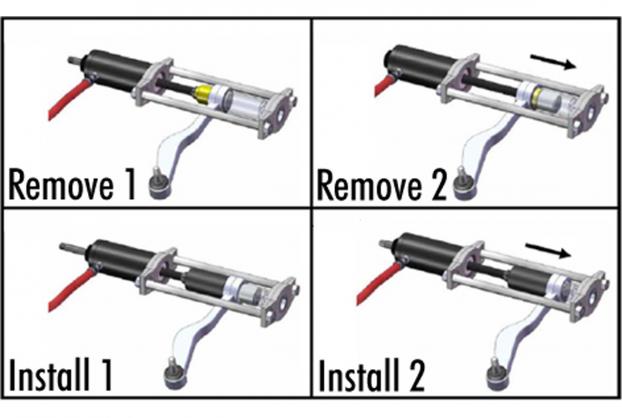 Remove 1

Remove 2

Install 1

Install 2