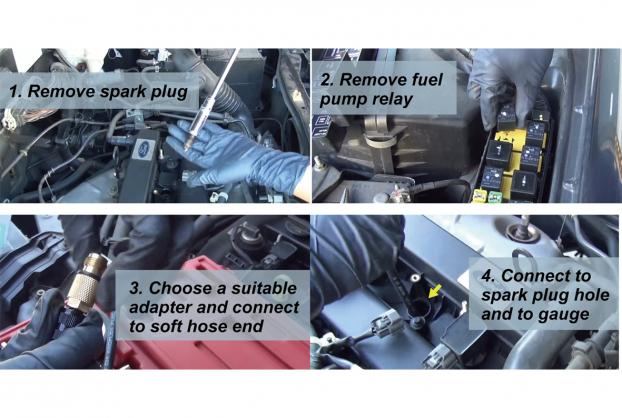 1. Remove spark plug

2. Remove fuel pump relay

3. Choose a suitable adapter and connect to soft hose end

4. Connect to spark plug hole and to gauge