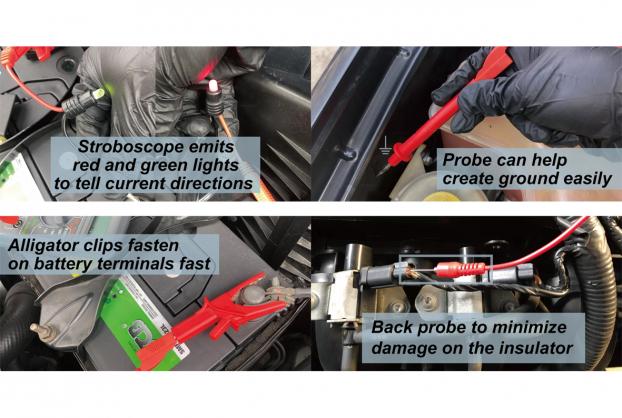 Stroboscope emits red and green lights to tell current directions

Probe can help create ground easily

Alligator clips fasten on battery terminals fast

Back probe to minimize damage on the insulator